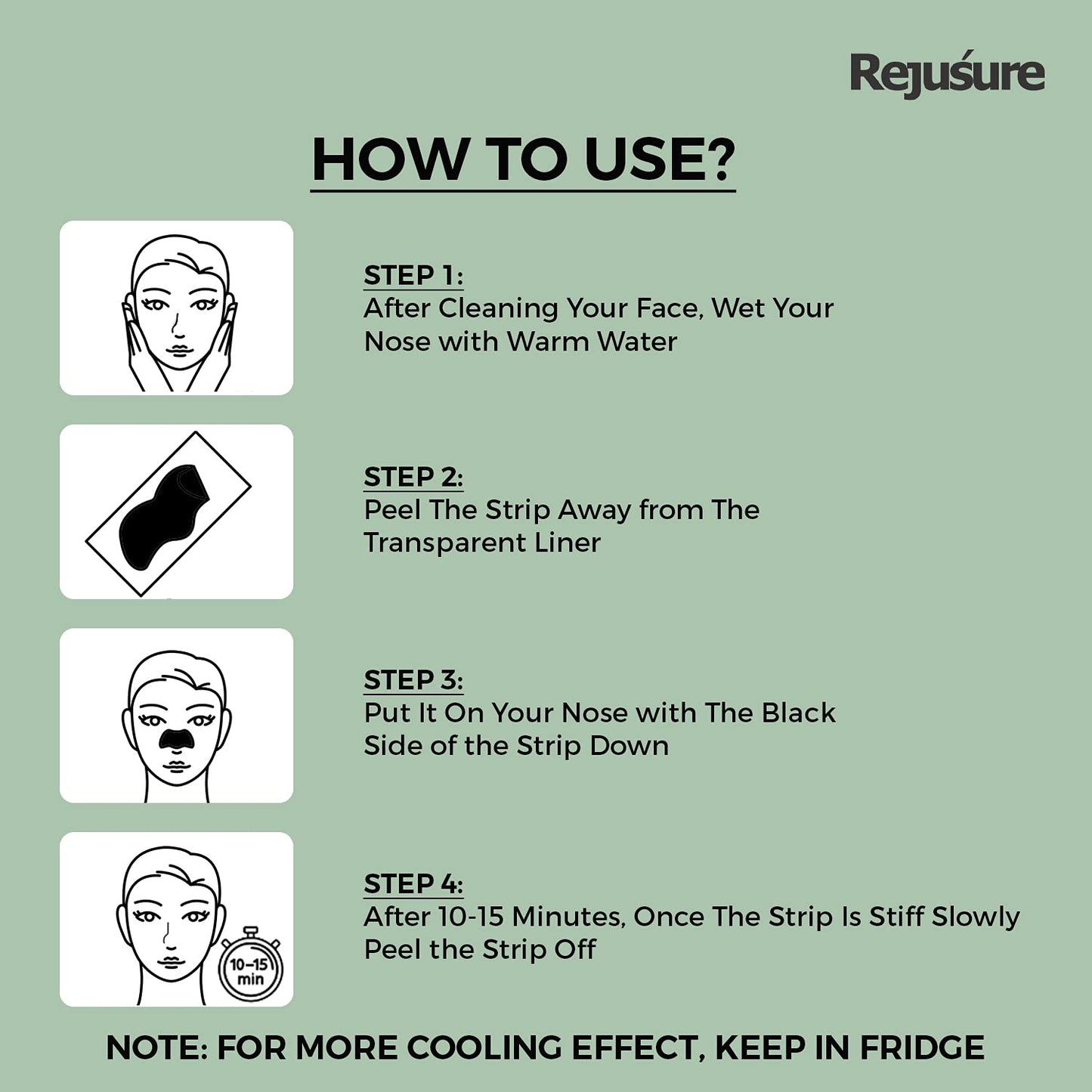 Rejuśure

HOW TO USE?

STEP 1:
After Cleaning Your Face, Wet Your Nose with Warm Water

STEP 2:
Peel The Strip Away from The Transparent Liner

STEP 3:
Put It On Your Nose with The Black Side of the Strip Down

10–15 min

STEP 4:
After 10-15 Minutes, Once The Strip Is Stiff Slowly Peel the Strip Off

NOTE: FOR MORE COOLING EFFECT, KEEP IN FRIDGE